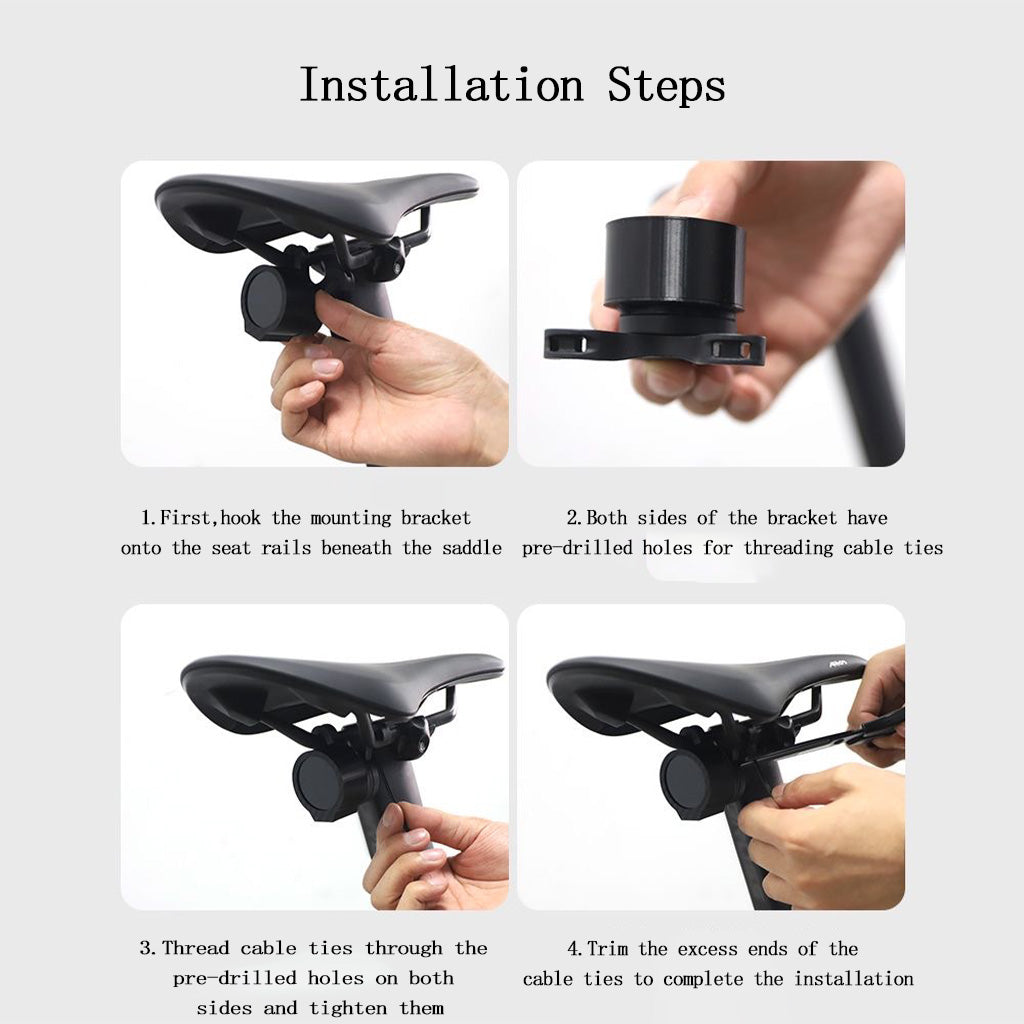 Installation Steps

1.First,hook the mounting bracket onto the seat rails beneath the saddle

2.Both sides of the bracket have pre-drilled holes for threading cable ties

3.Thread cable ties through the pre-drilled holes on both sides and tighten them

4.Trim the excess ends of the cable ties to complete the installation