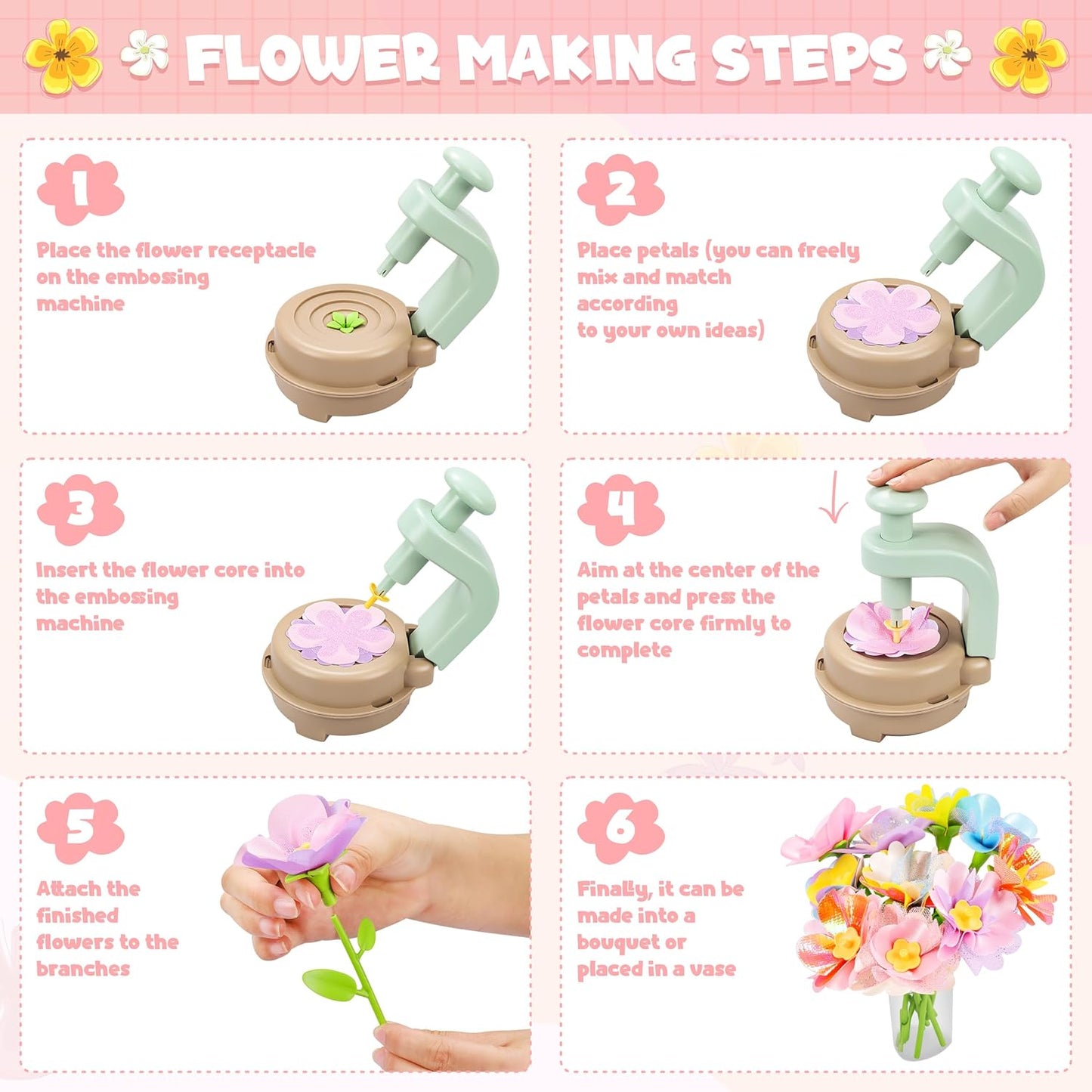 FLOWER MAKING STEPS

1

Place the flower receptacle on the embossing machine

2

Place petals (you can freely mix and match according to your own ideas)

3

Insert the flower core into the embossing machine

4

Aim at the center of the petals and press the flower core firmly to complete

5

Attach the finished flowers to the branches

6

Finally, it can be made into a bouquet or placed in a vase